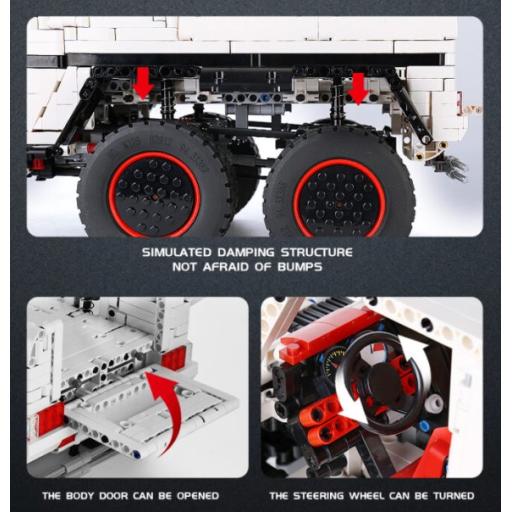 SIMULATED DAMPING STRUCTURE
NOT AFRAID OF BUMPS

THE BODY DOOR CAN BE OPENED

THE STEERING WHEEL CAN BE TURNED